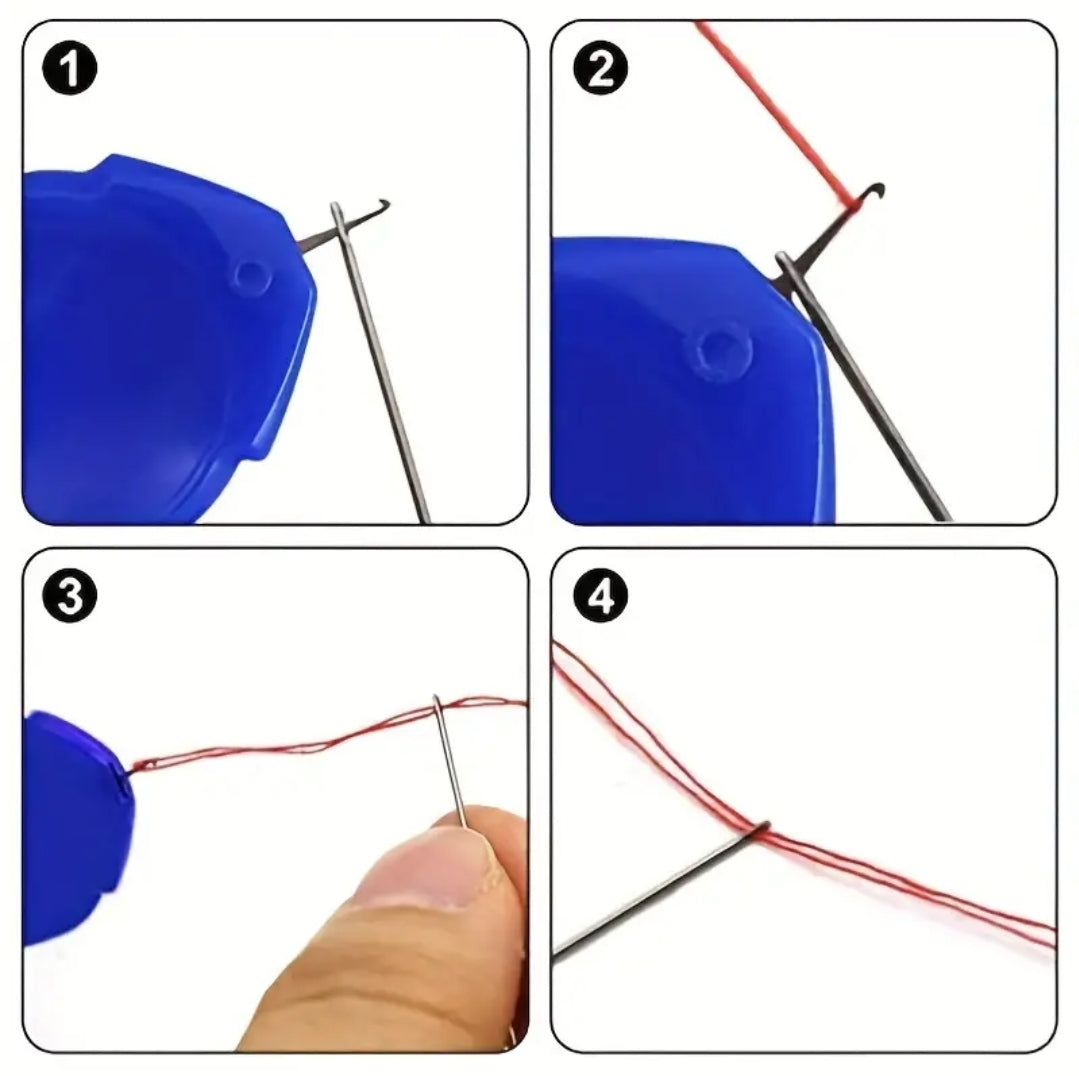 1

2

3

4